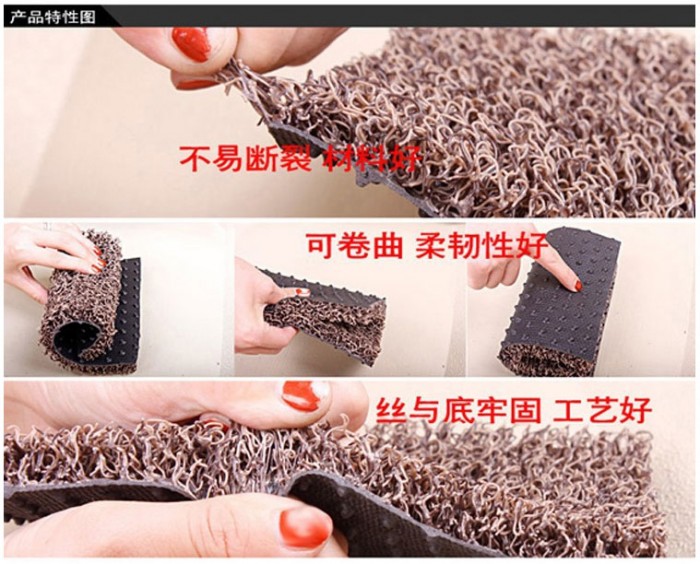 产品特性图

不易断裂 材料好

可卷曲 柔韧性好

丝与底牢固 工艺好